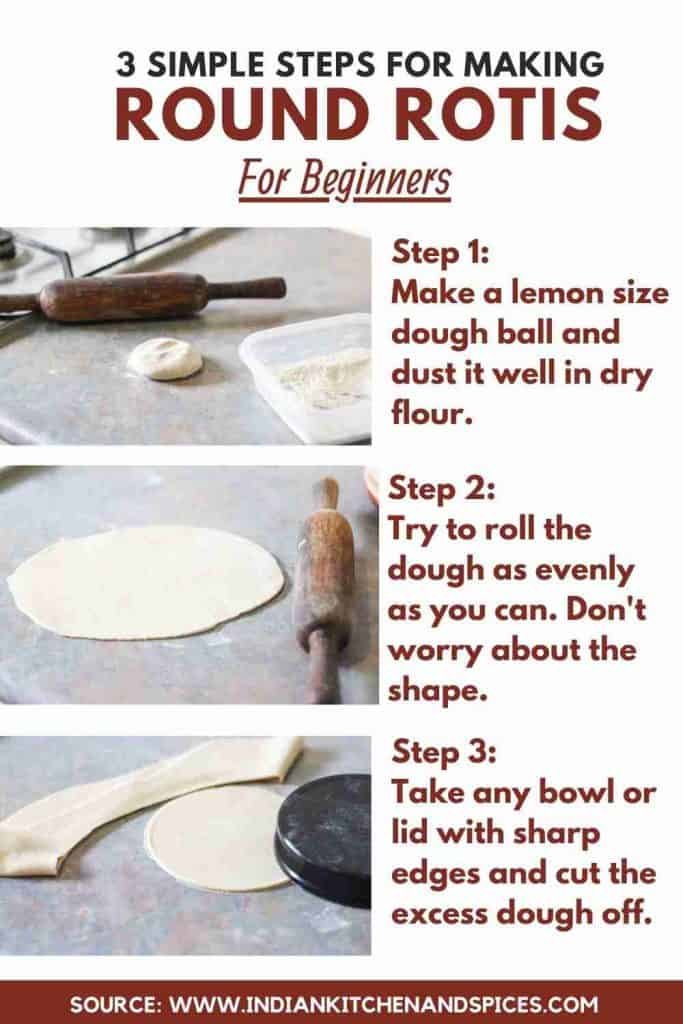 3 SIMPLE STEPS FOR MAKING
ROUND ROTIS
For Beginners

Step 1:
Make a lemon size dough ball and dust it well in dry flour.

Step 2:
Try to roll the dough as evenly as you can. Don't worry about the shape.

Step 3:
Take any bowl or lid with sharp edges and cut the excess dough off.

SOURCE: WWW.INDIANKITCHENANDSPICES.COM