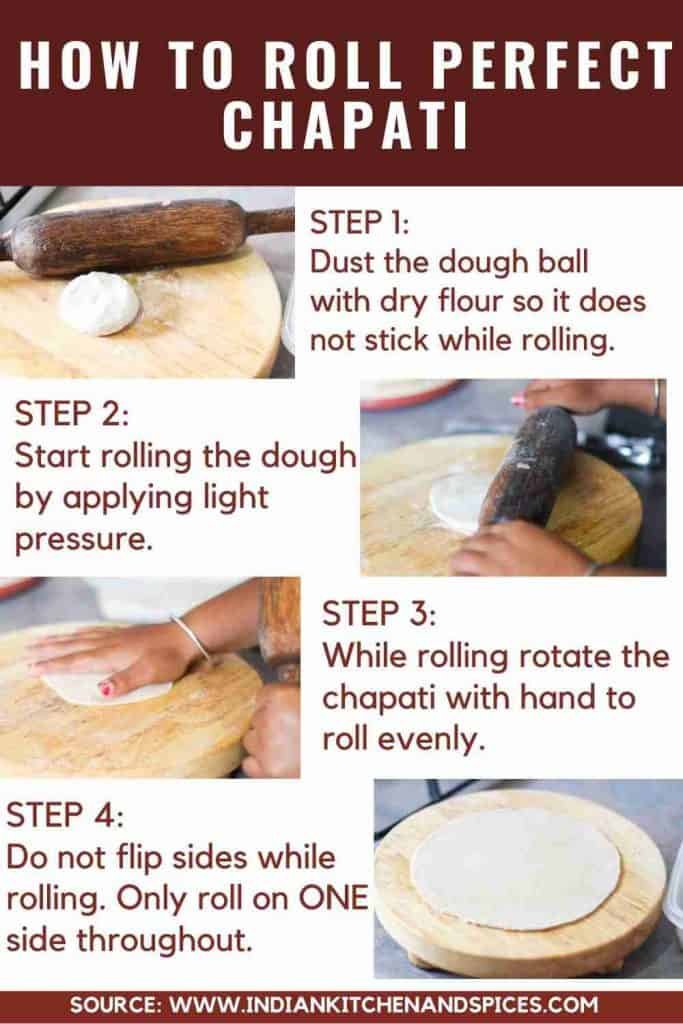 HOW TO ROLL PERFECT CHAPATI

STEP 1:
Dust the dough ball with dry flour so it does not stick while rolling.

STEP 2:
Start rolling the dough by applying light pressure.

STEP 3:
While rolling rotate the chapati with hand to roll evenly.

STEP 4:
Do not flip sides while rolling. Only roll on ONE side throughout.

SOURCE: WWW.INDIANKITCHENANDSPICES.COM